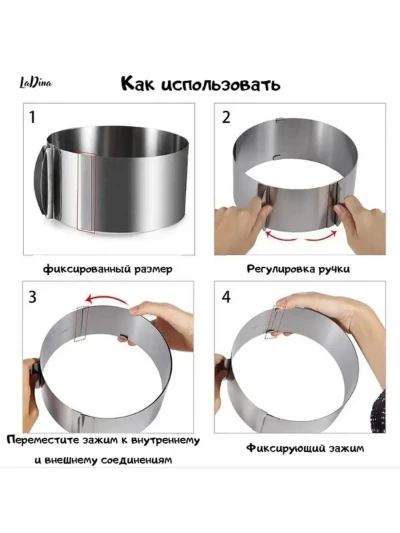 LaDina

Как использовать

1

фиксированный размер

2

Регулировка ручки

3

Переместите зажим к внутреннему и внешнему соединениям

4

Фиксирующий зажим